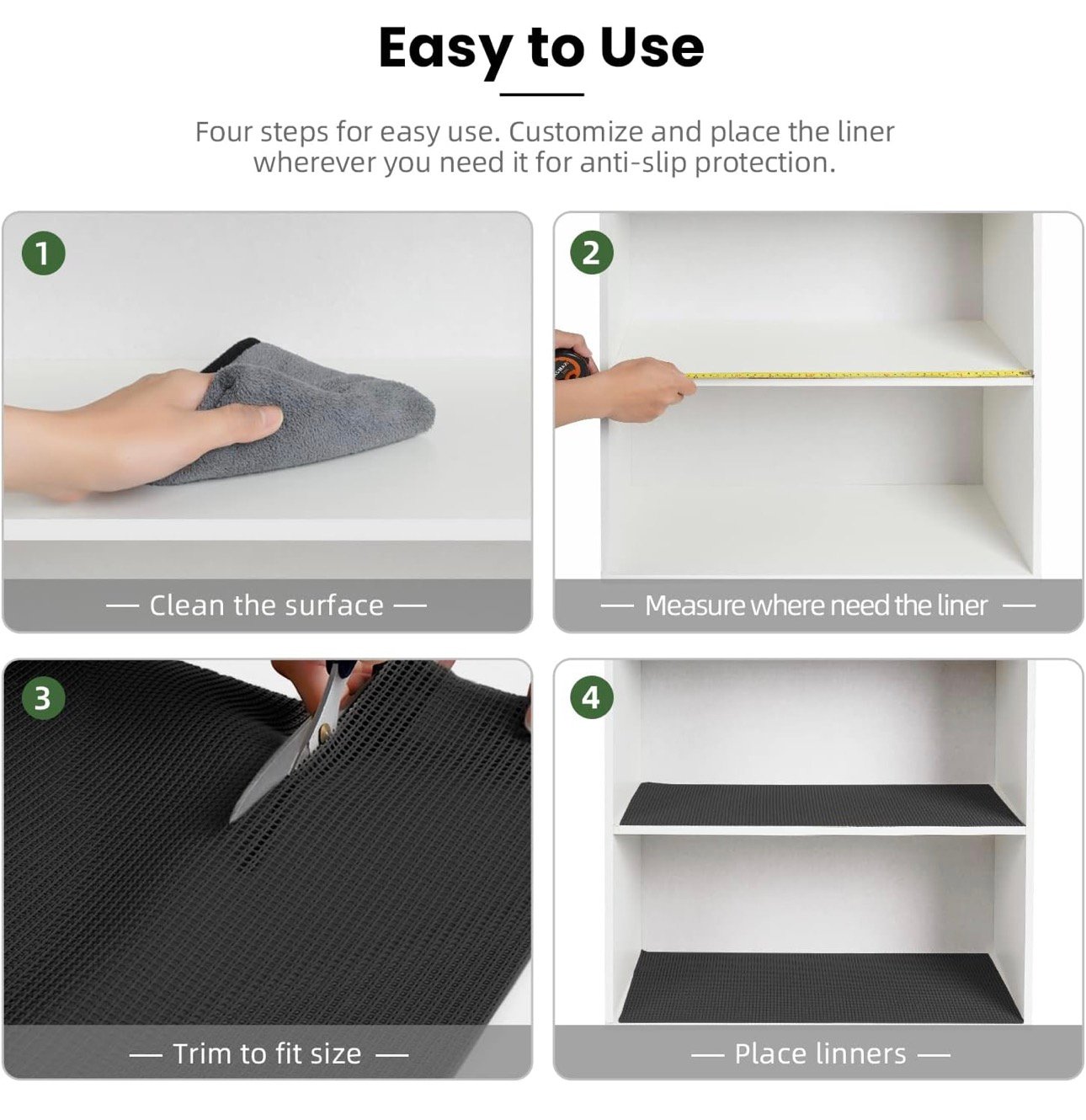 Easy to Use

Four steps for easy use. Customize and place the liner wherever you need it for anti-slip protection.

1

— Clean the surface —

2

— Measure where need the liner —

3

— Trim to fit size —

4

— Place linners —